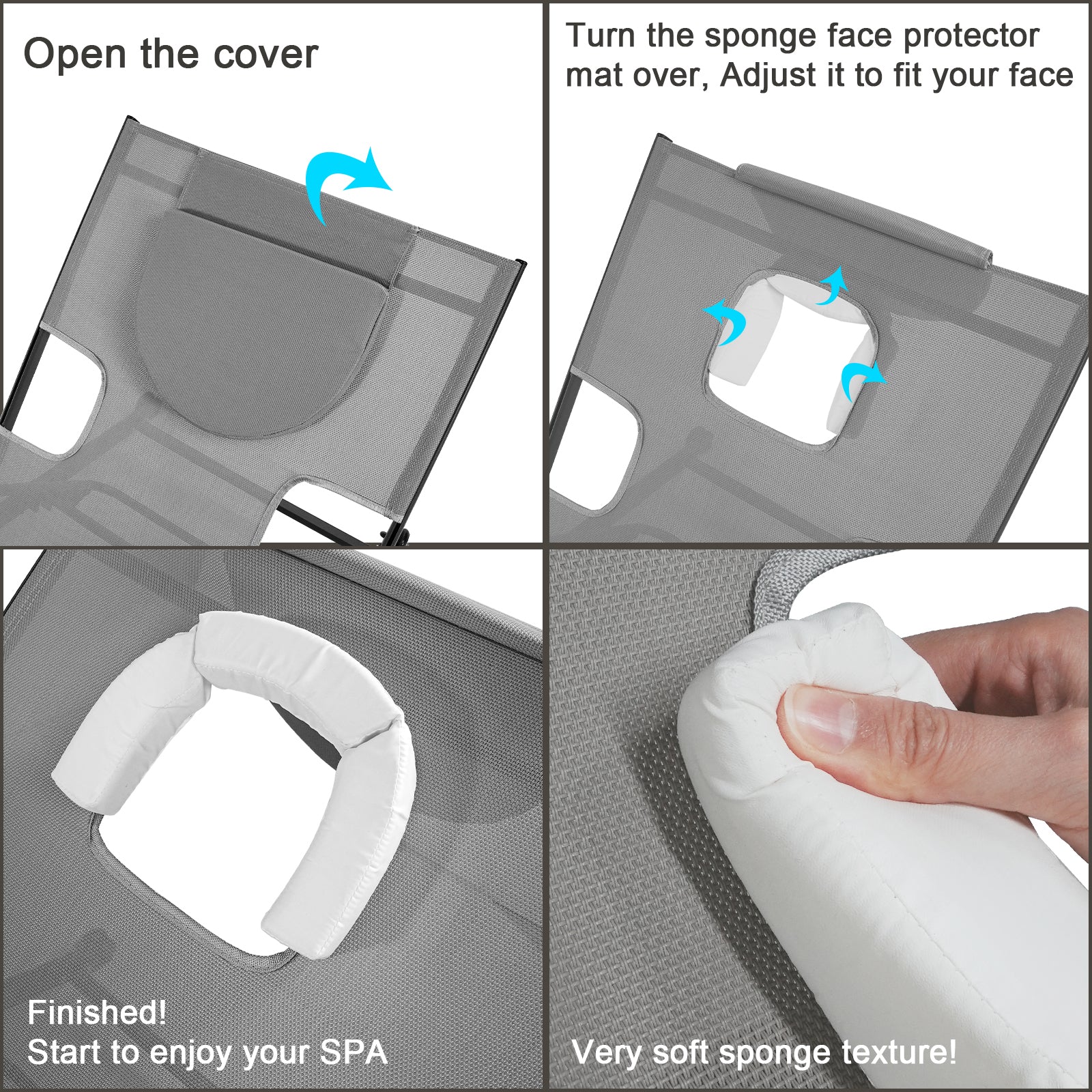 Open the cover

Turn the sponge face protector mat over, Adjust it to fit your face

Finished!
Start to enjoy your SPA

Very soft sponge texture!